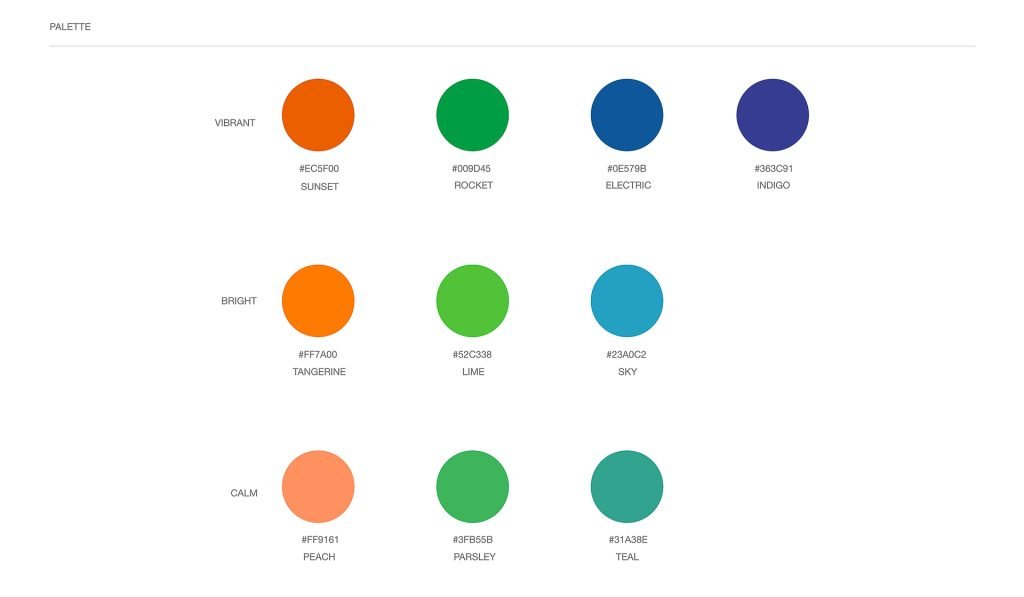 PALETTE

VIBRANT

#EC5F00
SUNSET

#009D45
ROCKET

#0E579B
ELECTRIC

#363C91
INDIGO

BRIGHT

#FF7A00
TANGERINE

#52C338
LIME

#23A0C2
SKY

CALM

#FF9161
PEACH

#3FB55B
PARSLEY

#31A38E
TEAL