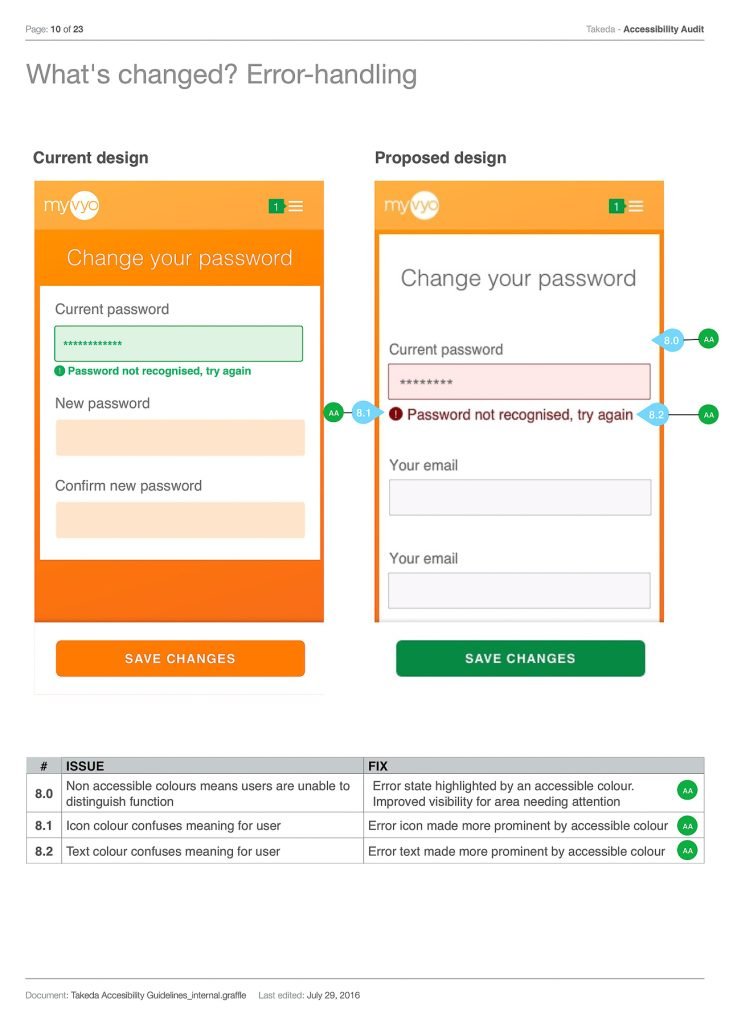 Page: 10 of 23

Takeda - Accessibility Audit

What's changed? Error-handling

Current design

myvyo

1

Change your password

Current password

************

Password not recognised, try again

New password

Confirm new password

SAVE CHANGES

Proposed design

myvyo

1

Change your password

8.0 AA

Current password

********

AA 8.1

Password not recognised, try again

8.2 AA

Your email

Your email

SAVE CHANGES

| # | ISSUE | FIX |
|---|---|---|
| 8.0 | Non accessible colours means users are unable to distinguish function | Error state highlighted by an accessible colour. Improved visibility for area needing attention AA |
| 8.1 | Icon colour confuses meaning for user | Error icon made more prominent by accessible colour AA |
| 8.2 | Text colour confuses meaning for user | Error text made more prominent by accessible colour AA |

Document: Takeda Accesibility Guidelines_internal.graffle    Last edited: July 29, 2016